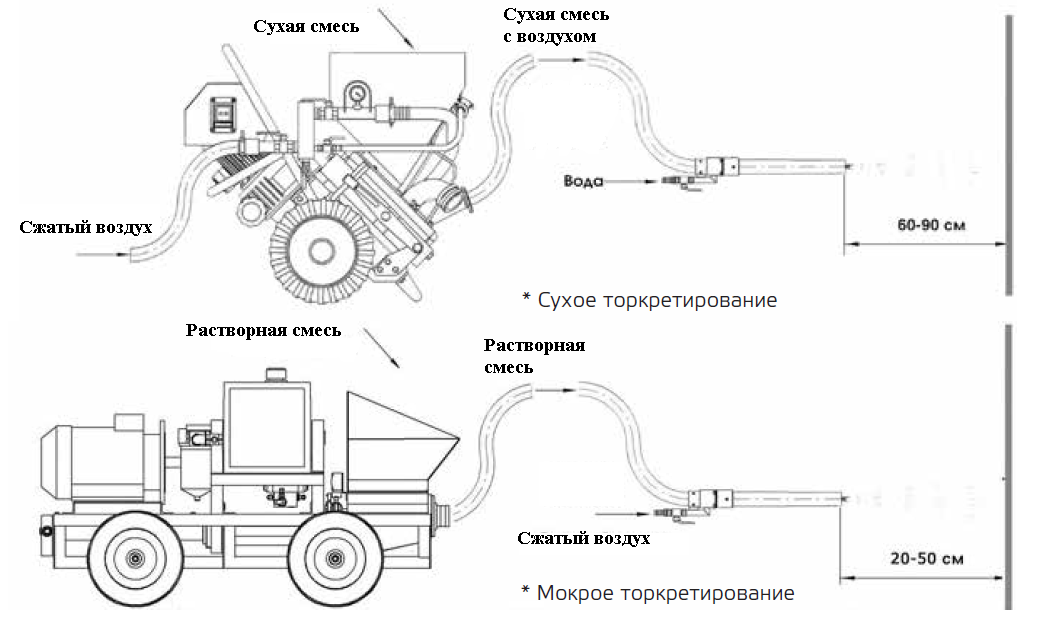 Сухая смесь

Сухая смесь с воздухом

Вода

Сжатый воздух

60-90 см

* Сухое торкретирование

Растворная смесь

Растворная смесь

Сжатый воздух

20-50 см

* Мокрое торкретирование